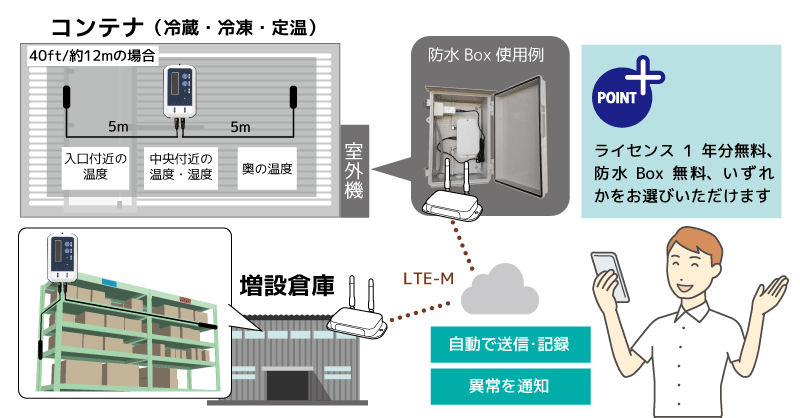 コンテナ（冷蔵・冷凍・定温）

40ft/約12mの場合

5m

5m

入口付近の温度

中央付近の温度・湿度

奥の温度

室外機

防水 Box 使用例

POINT

ライセンス 1 年分無料、防水 Box 無料、いずれかをお選びいただけます

増設倉庫

LTE-M

自動で送信･記録

異常を通知