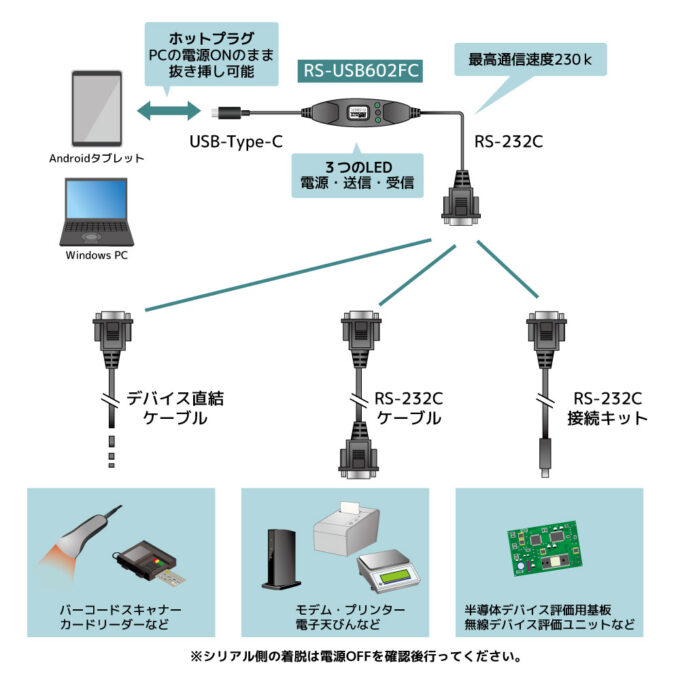 ホットプラグ
PCの電源ONのまま
抜き挿し可能

RS-USB602FC

最高通信速度230ｋ

Androidタブレット

USB-Type-C

RS-232C

３つのLED
電源・送信・受信

Windows PC

デバイス直結
ケーブル

RS-232C
ケーブル

RS-232C
接続キット

バーコードスキャナー
カードリーダーなど

モデム・プリンター
電子天びんなど

半導体デバイス評価用基板
無線デバイス評価ユニットなど

※シリアル側の着脱は電源OFFを確認後行ってください。