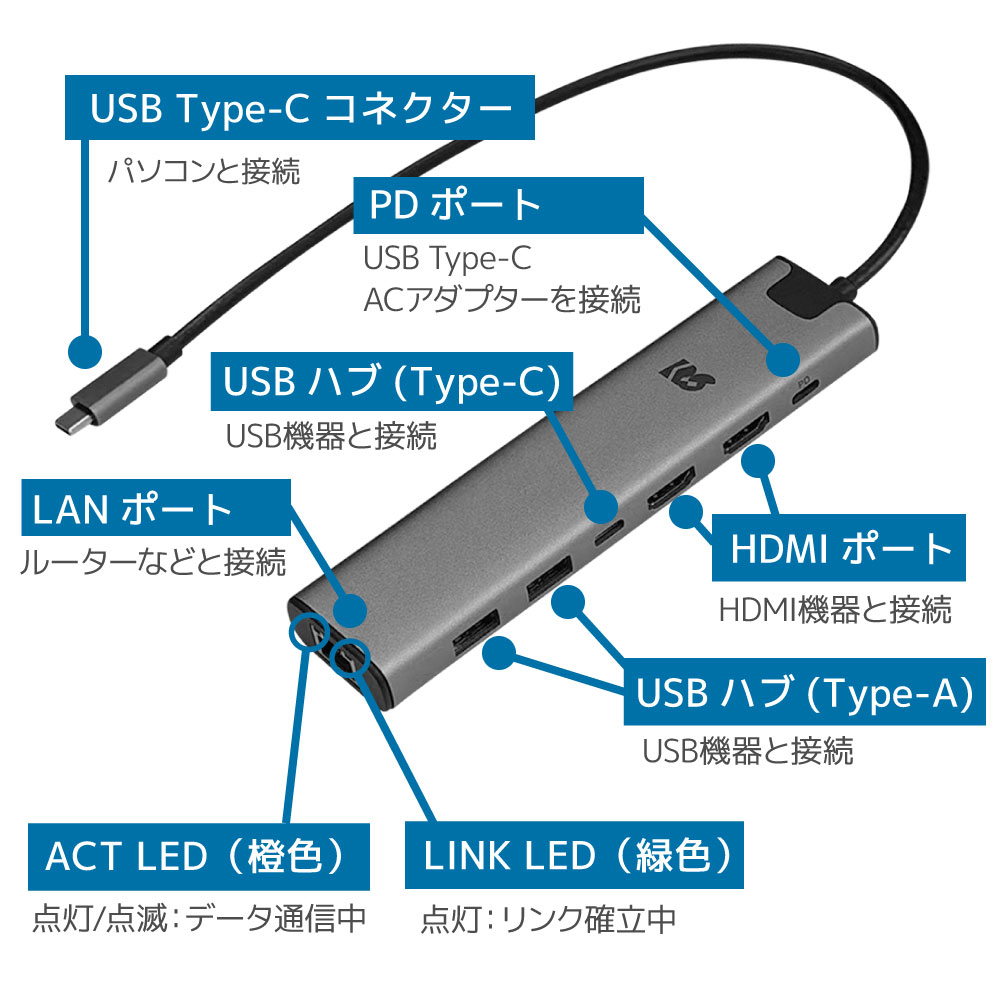 USB Type-C コネクター
パソコンと接続

PD ポート
USB Type-C
ACアダプターを接続

USB ハブ (Type-C)
USB機器と接続

LAN ポート
ルーターなどと接続

PD

HDMI ポート
HDMI機器と接続

USB ハブ (Type-A)
USB機器と接続

ACT LED（橙色）
点灯/点滅：データ通信中

LINK LED（緑色）
点灯：リンク確立中